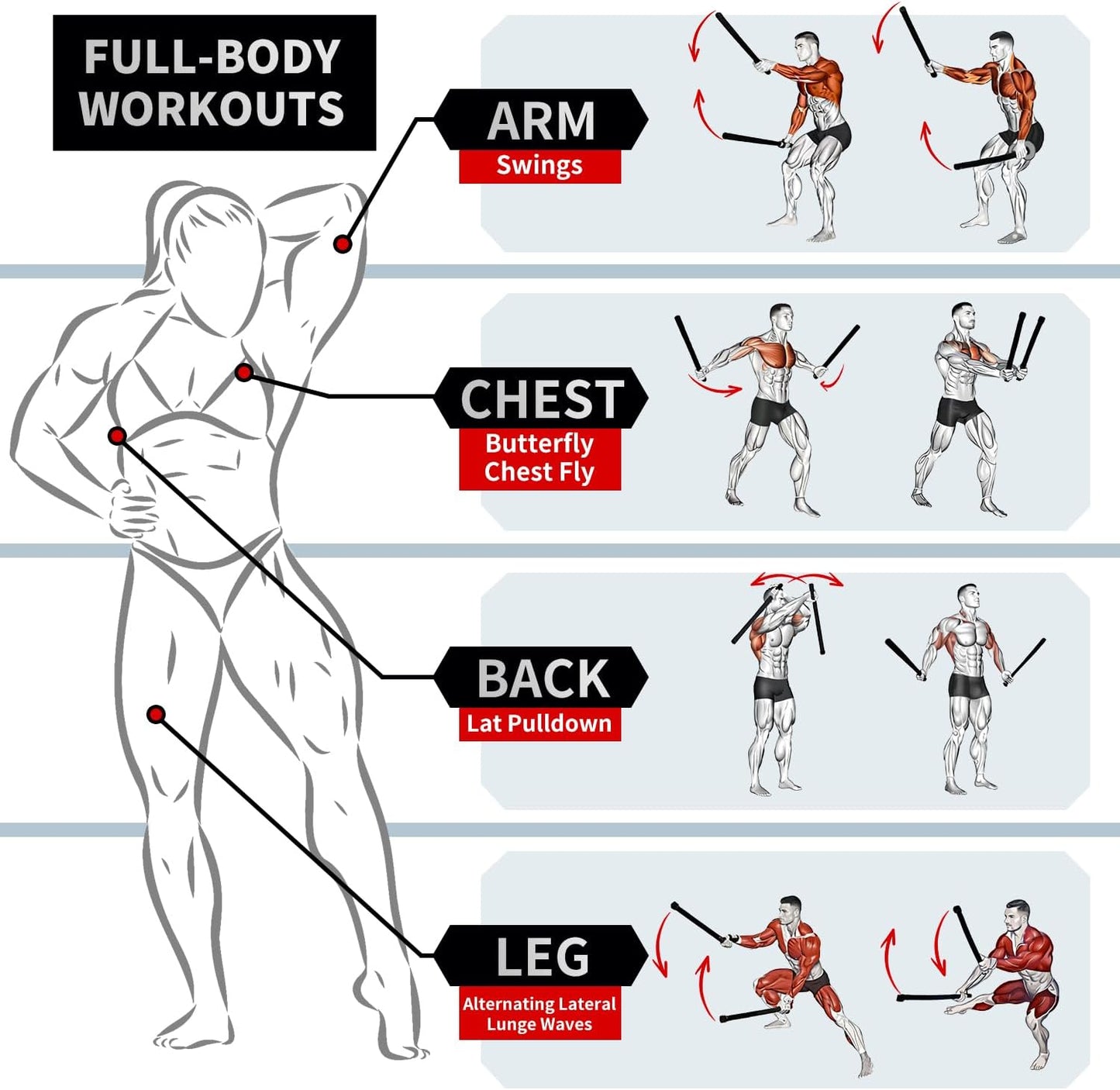 FULL-BODY WORKOUTS

ARM
Swings

CHEST
Butterfly Chest Fly

BACK
Lat Pulldown

LEG
Alternating Lateral Lunge Waves